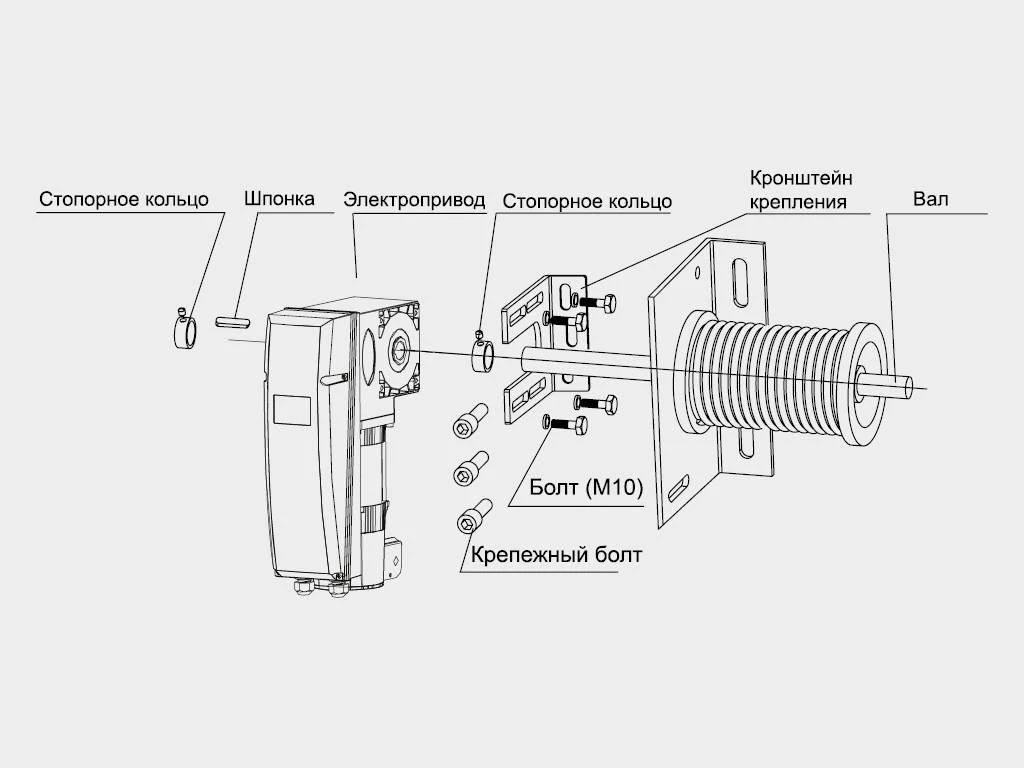 Стопорное кольцо
Шпонка
Электропривод
Стопорное кольцо
Кронштейн крепления
Вал
Болт (M10)
Крепежный болт